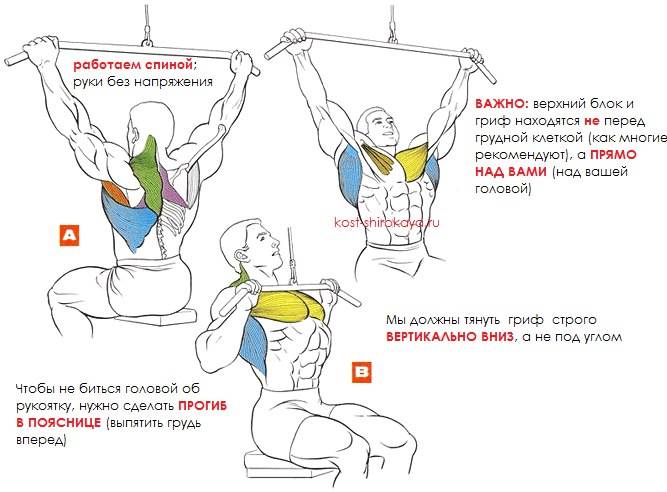 работаем спиной; руки без напряжения

ВАЖНО: верхний блок и гриф находятся не перед грудной клеткой (как многие рекомендуют), а ПРЯМО НАД ВАМИ (над вашей головой)

kost-shirokaya.ru

A

Мы должны тянуть гриф строго ВЕРТИКАЛЬНО ВНИЗ, а не под углом

B

Чтобы не биться головой об рукоятку, нужно сделать ПРОГИБ В ПОЯСНИЦЕ (выпятить грудь вперед)