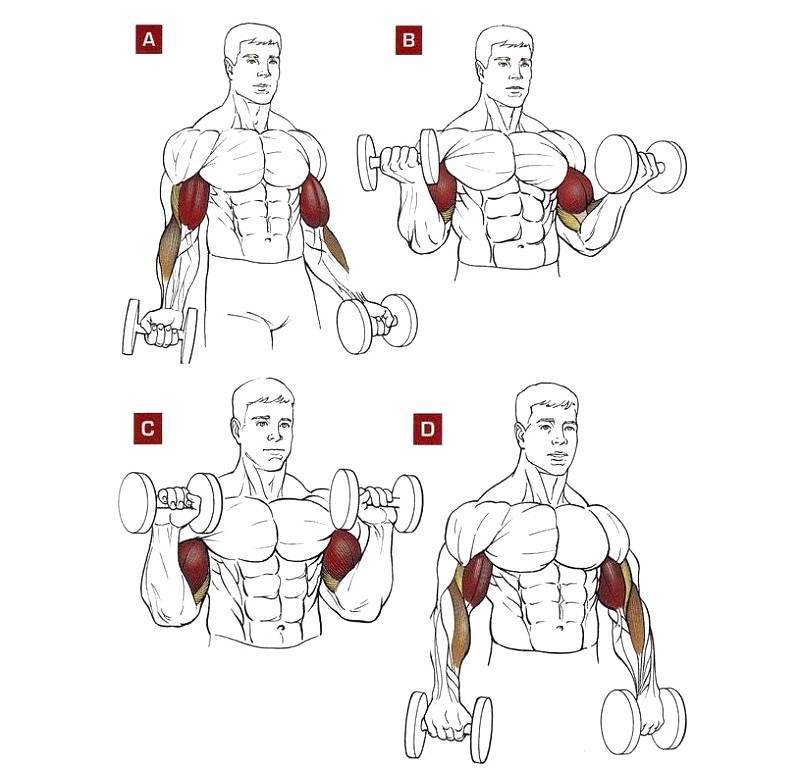 A

B

C

D