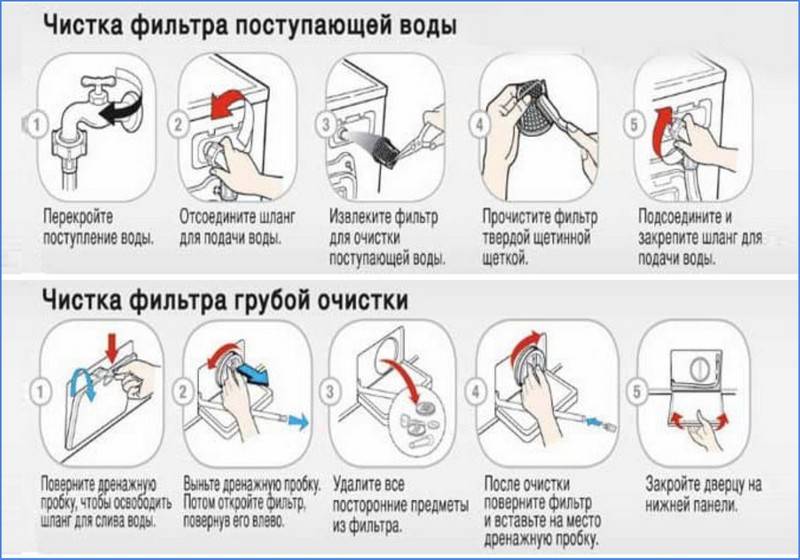 Чистка фильтра поступающей воды

1
Перекройте поступление воды.

2
Отсоедините шланг для подачи воды.

3
Извлеките фильтр для очистки поступающей воды.

4
Прочистите фильтр твердой щетинной щеткой.

5
Подсоедините и закрепите шланг для подачи воды.

Чистка фильтра грубой очистки

1
Поверните дренажную пробку, чтобы освободить шланг для слива воды.

2
Выньте дренажную пробку. Потом откройте фильтр, повернув его влево.

3
Удалите все посторонние предметы из фильтра.

4
После очистки поверните фильтр и вставьте на место дренажную пробку.

5
Закройте дверцу на нижней панели.